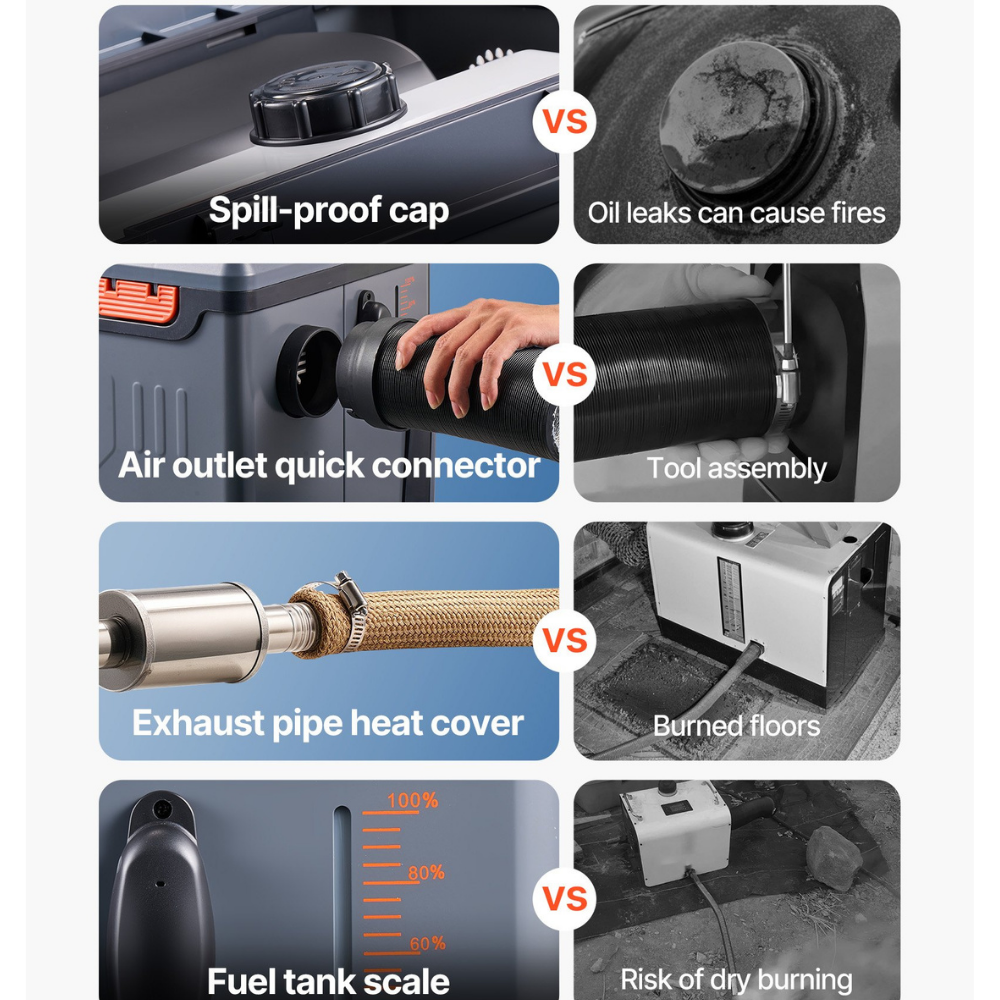 Spill-proof cap

VS

Oil leaks can cause fires

Air outlet quick connector

VS

Tool assembly

Exhaust pipe heat cover

VS

Burned floors

100%

80%

60%

Fuel tank scale

VS

Risk of dry burning