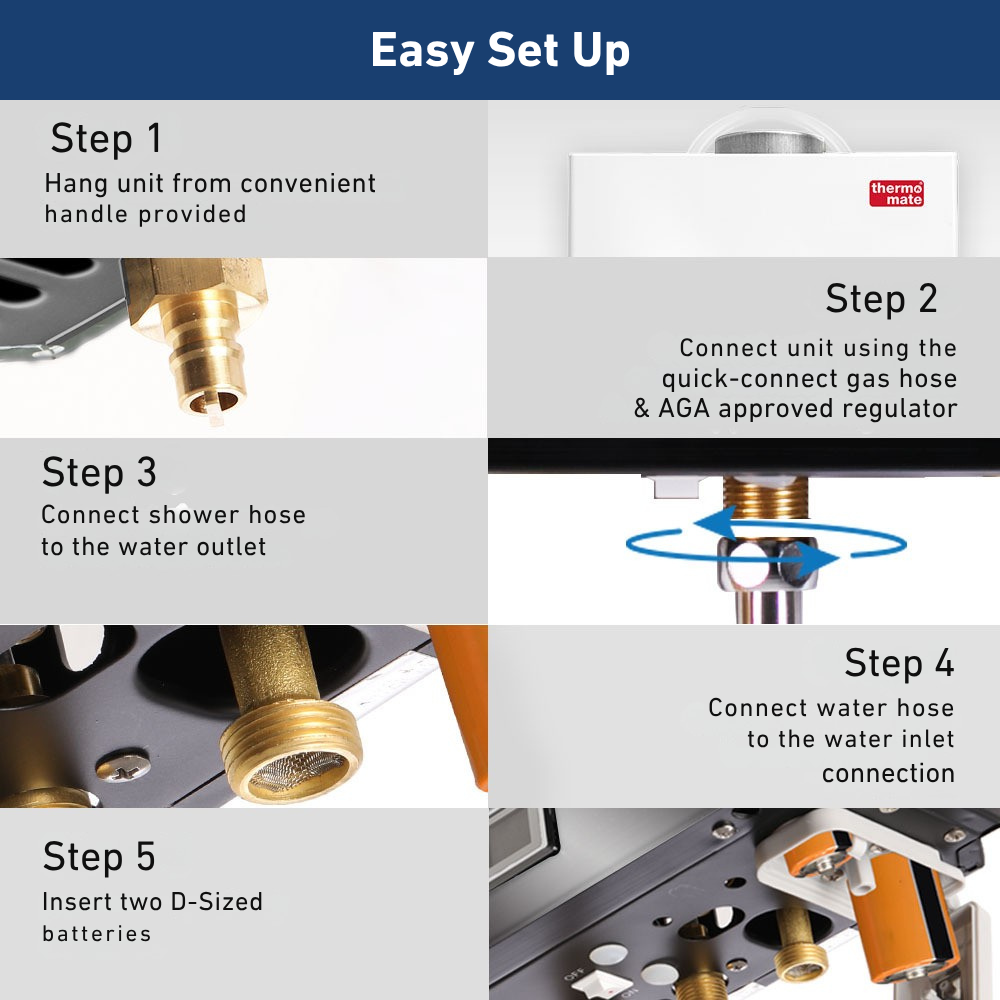 Easy Set Up

Step 1
Hang unit from convenient handle provided

thermo mate

Step 2
Connect unit using the quick-connect gas hose & AGA approved regulator

Step 3
Connect shower hose to the water outlet

Step 4
Connect water hose to the water inlet connection

Step 5
Insert two D-Sized batteries

OFF
ON