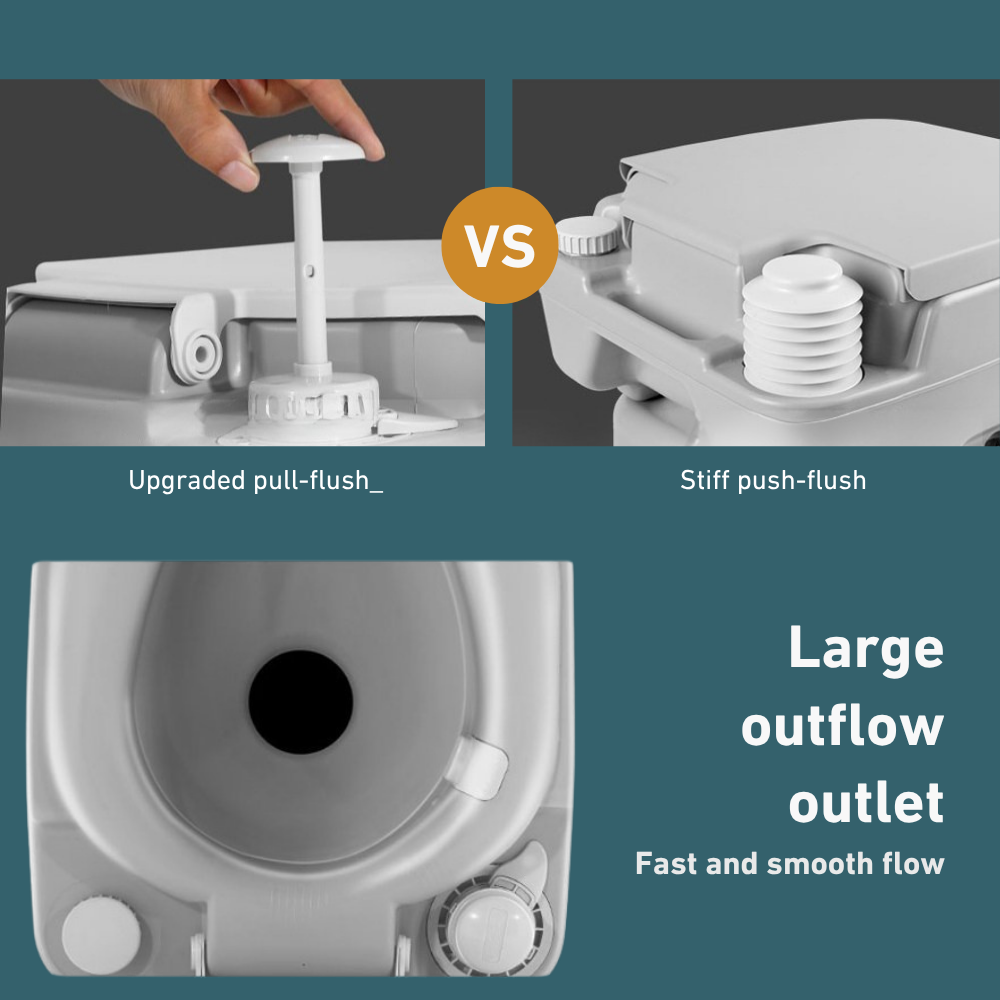 VS

Upgraded pull-flush_

Stiff push-flush

Large outflow outlet

Fast and smooth flow