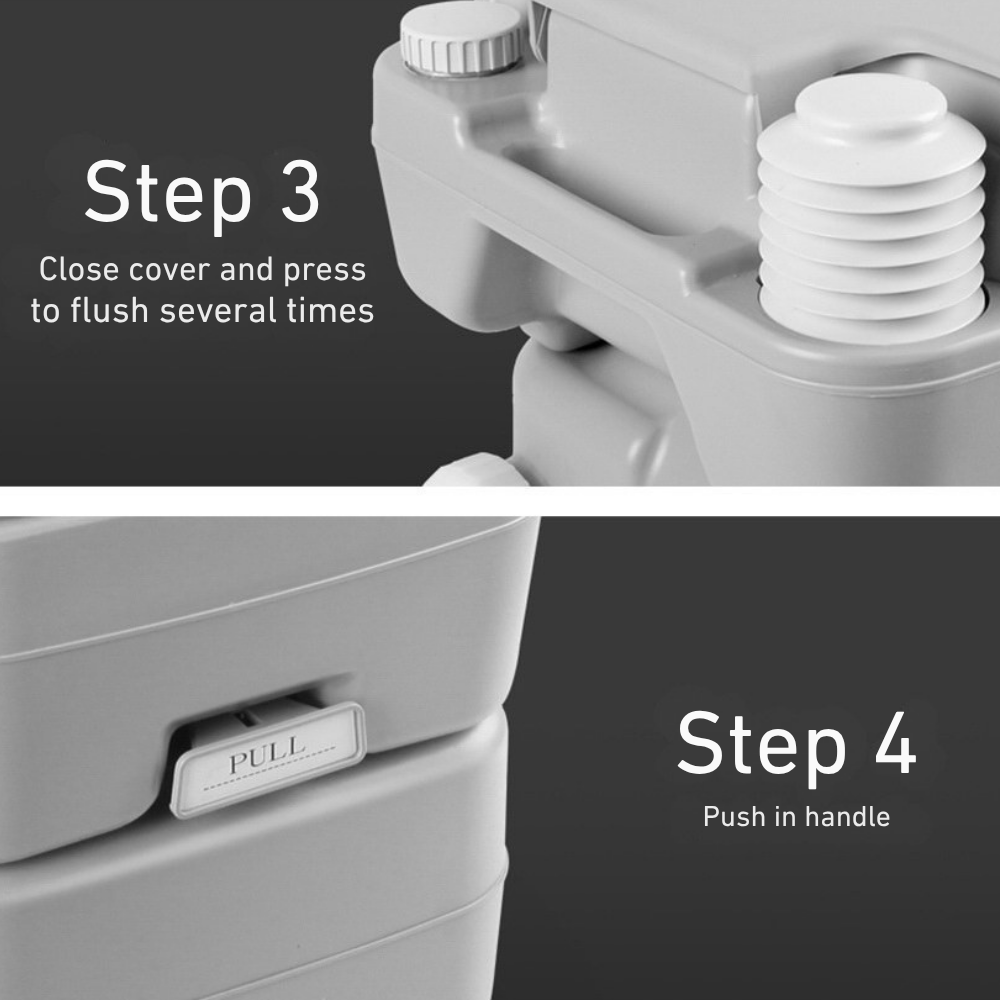 Step 3
Close cover and press to flush several times

PULL

Step 4
Push in handle