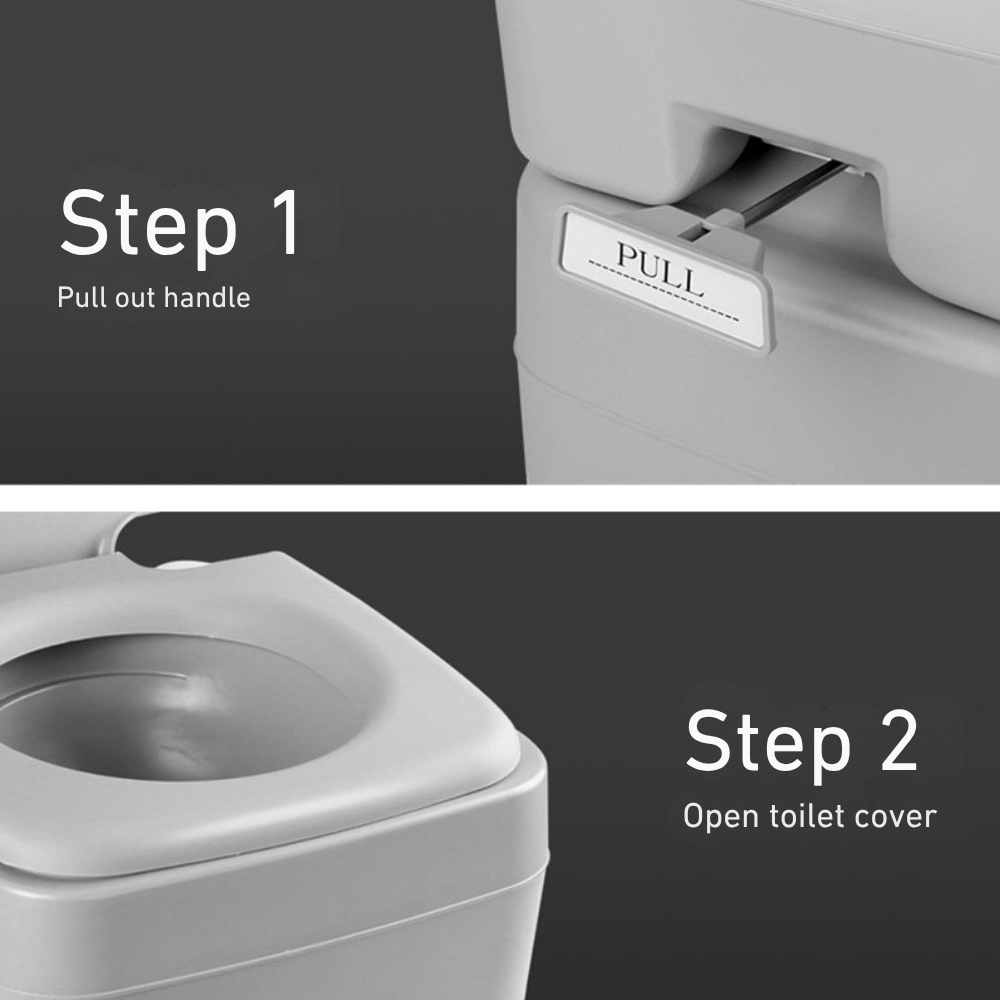 Step 1
Pull out handle

PULL

Step 2
Open toilet cover