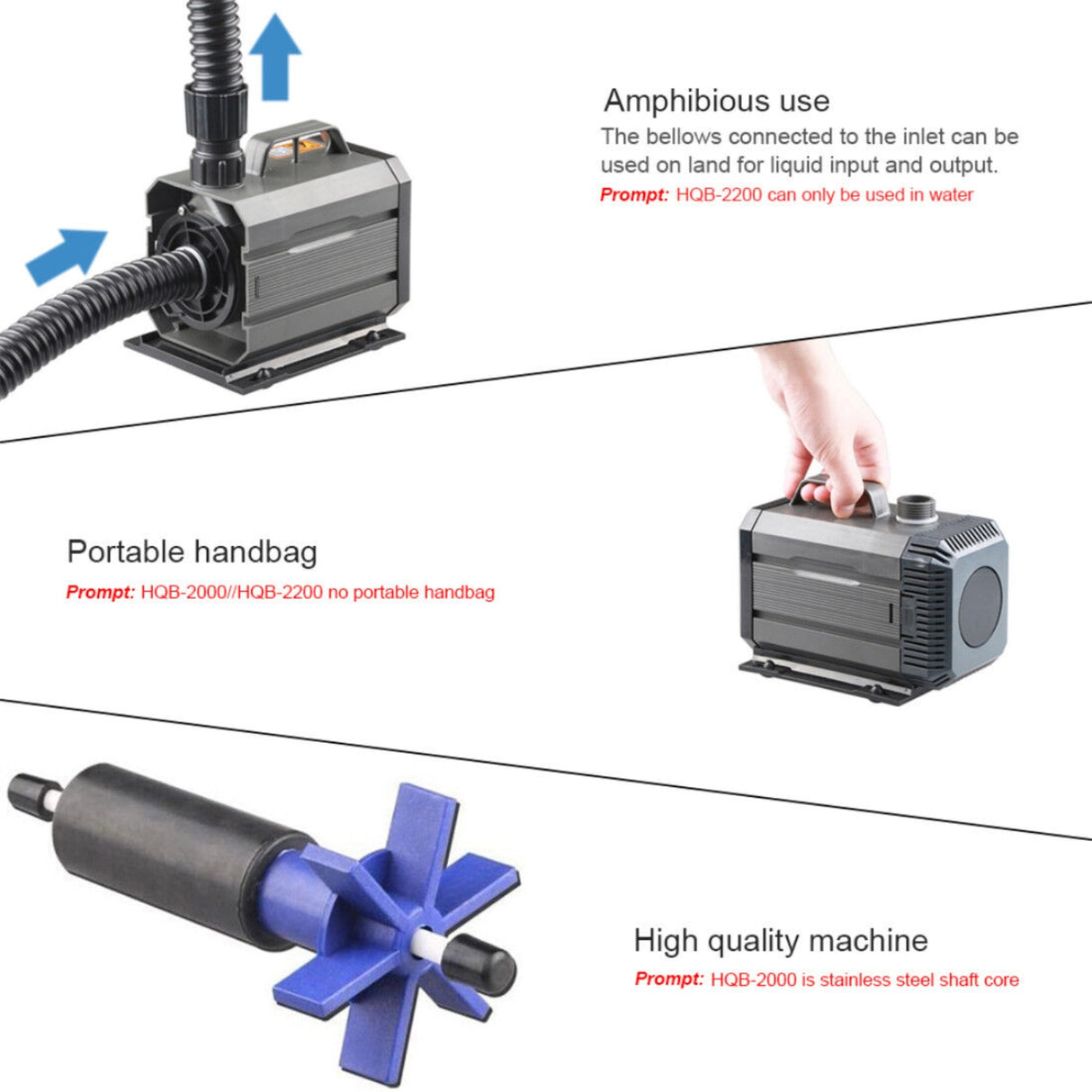 Amphibious use
The bellows connected to the inlet can be used on land for liquid input and output.
Prompt: HQB-2200 can only be used in water

Portable handbag
Prompt: HQB-2000//HQB-2200 no portable handbag

High quality machine
Prompt: HQB-2000 is stainless steel shaft core