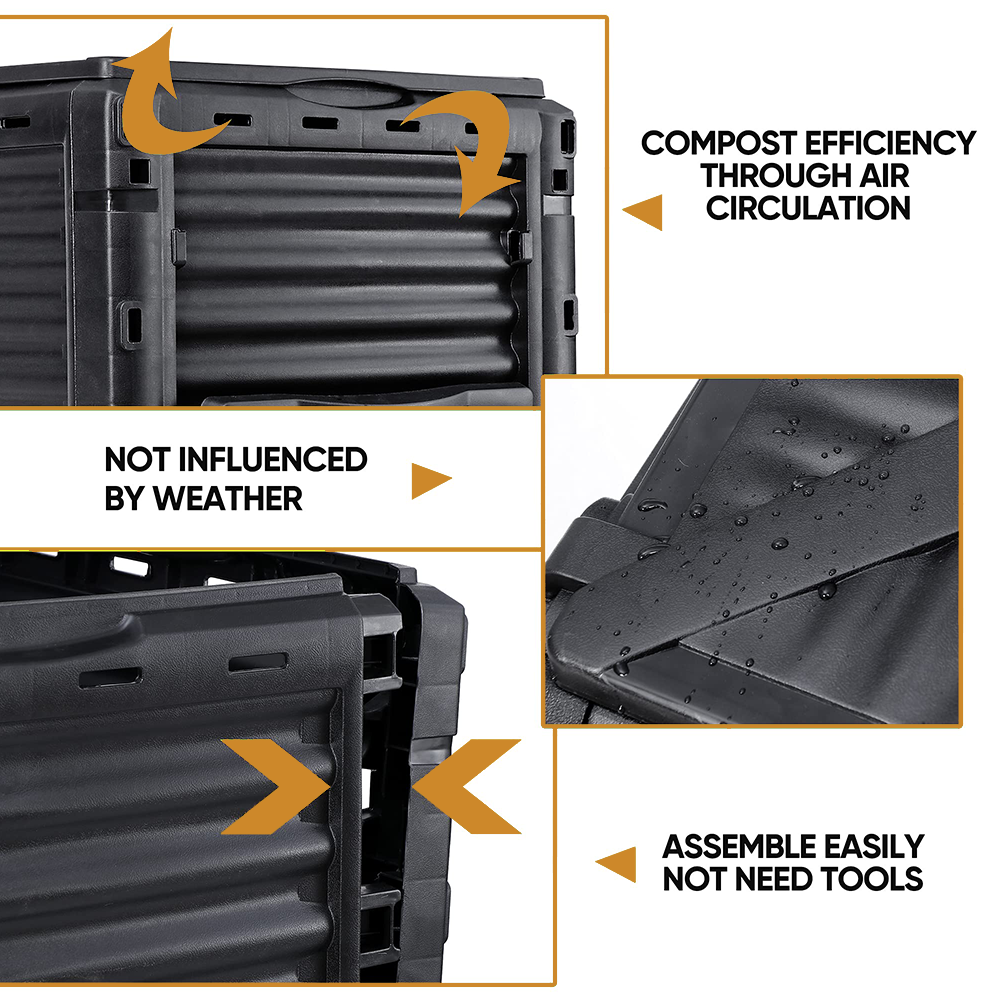 COMPOST EFFICIENCY THROUGH AIR CIRCULATION

NOT INFLUENCED BY WEATHER

ASSEMBLE EASILY NOT NEED TOOLS